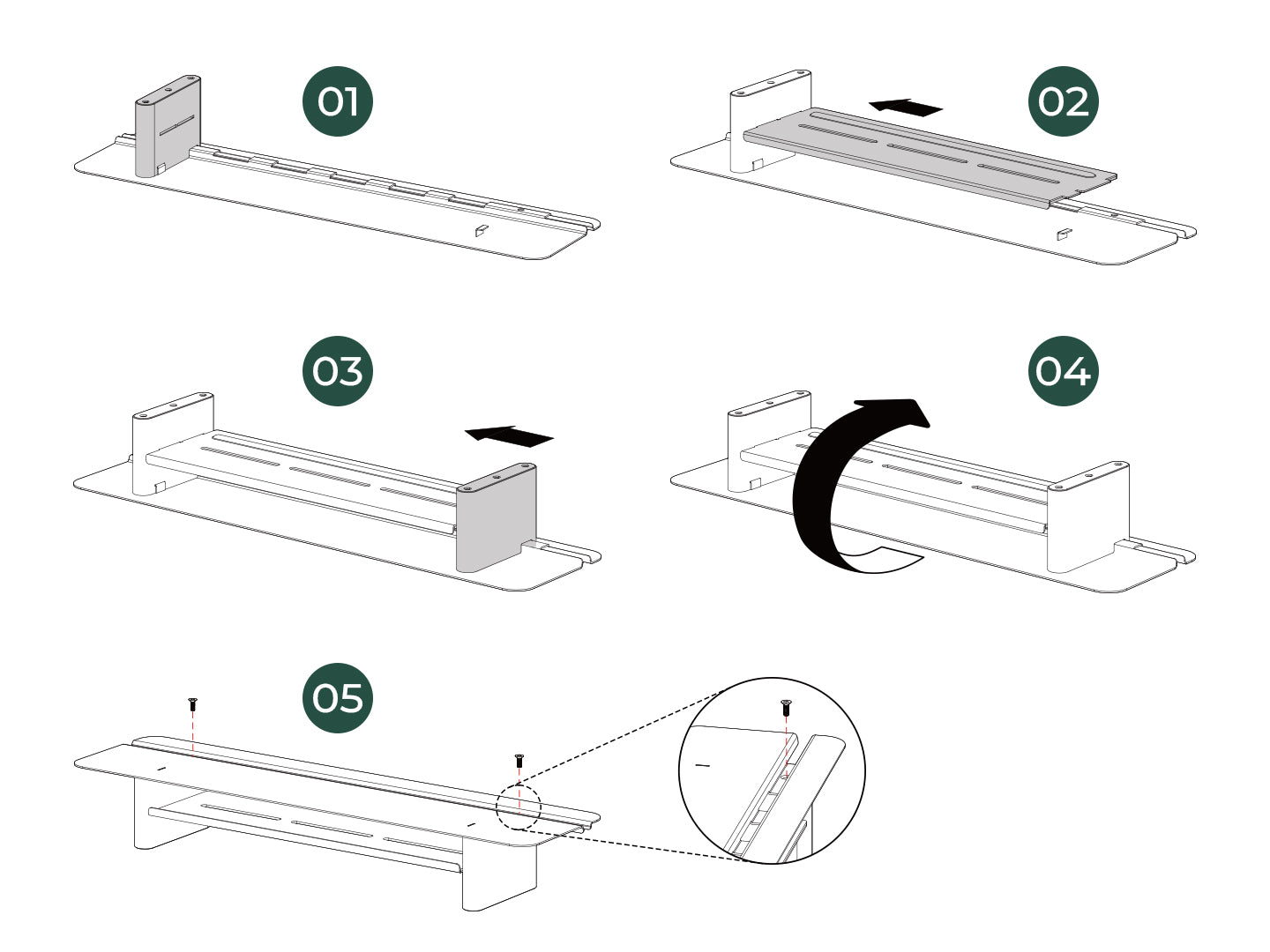 01

02

03

04

05