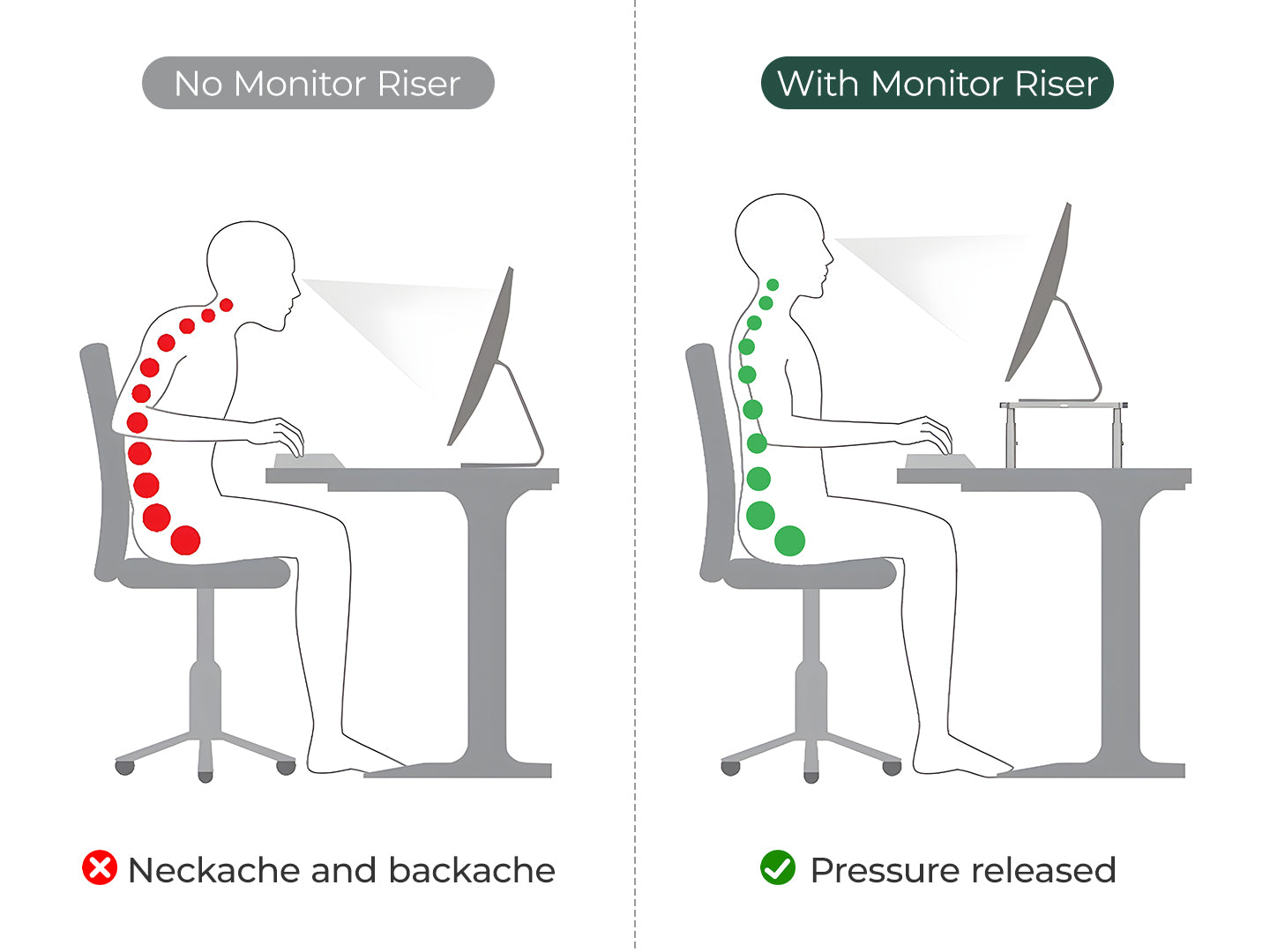 No Monitor Riser

Neckache and backache

With Monitor Riser

Pressure released