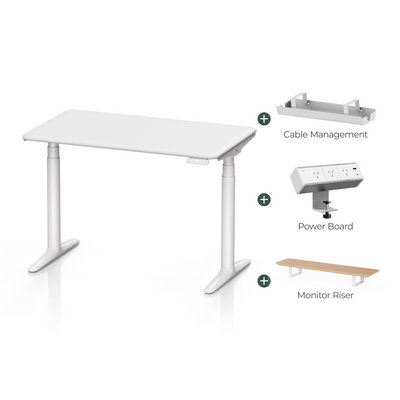 Cable Management

Power Board

Monitor Riser