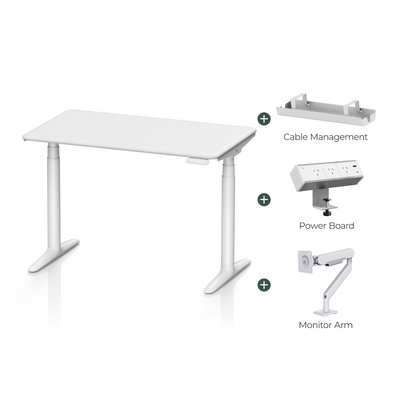 Cable Management

Power Board

Monitor Arm