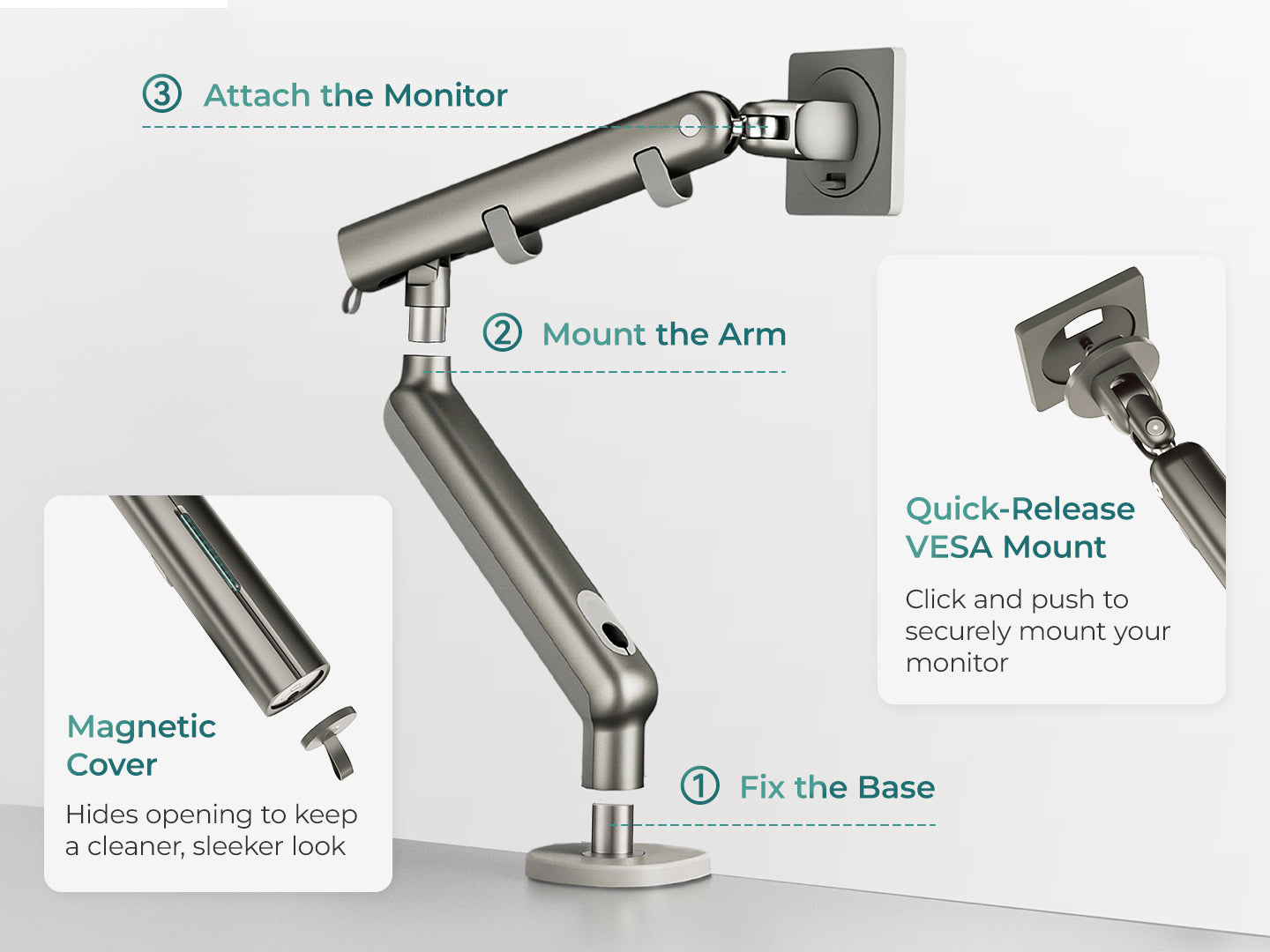 ③ Attach the Monitor

② Mount the Arm

Quick-Release VESA Mount

Click and push to securely mount your monitor

Magnetic Cover

Hides opening to keep a cleaner, sleeker look

① Fix the Base