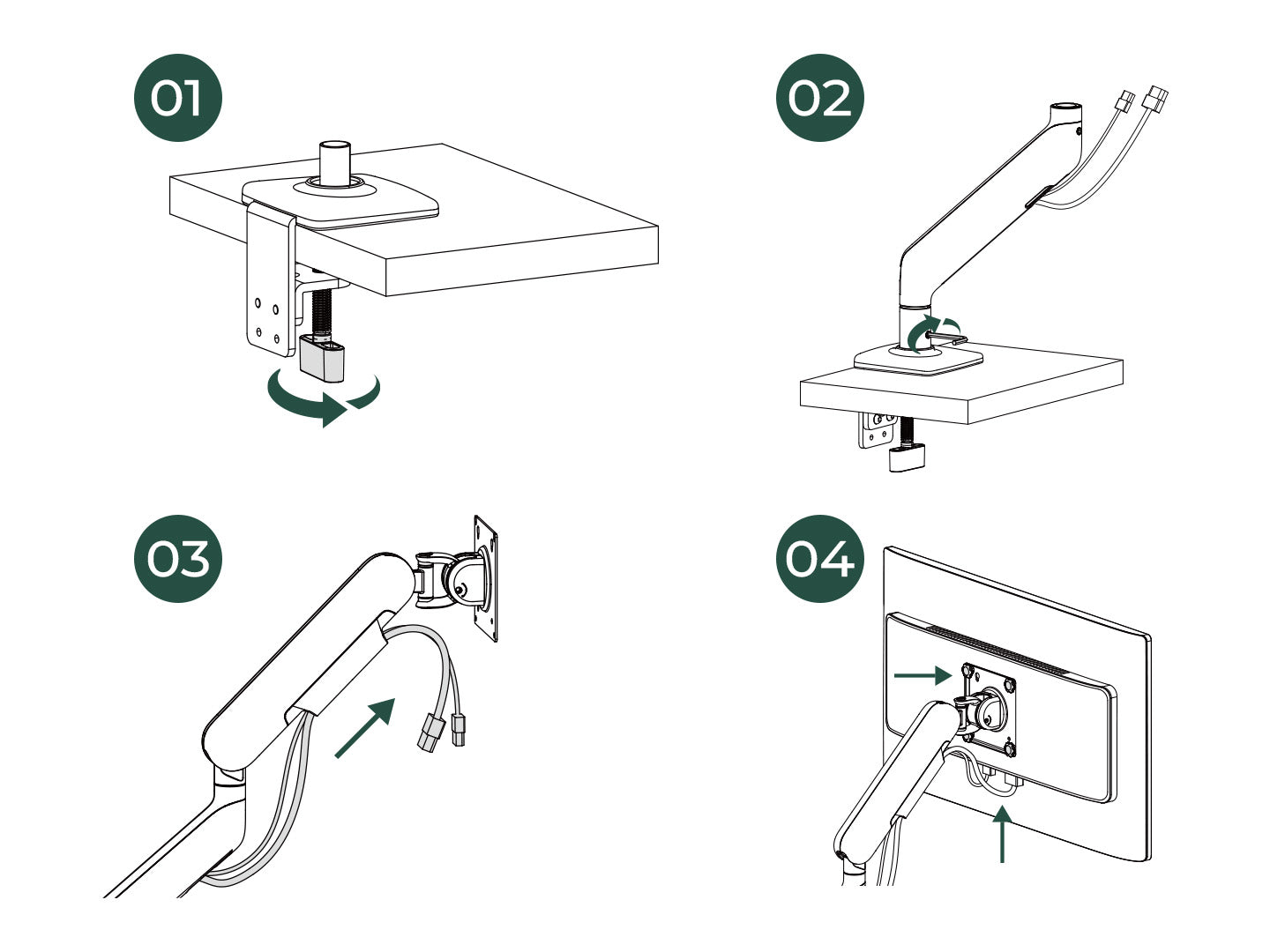 01

02

03

04