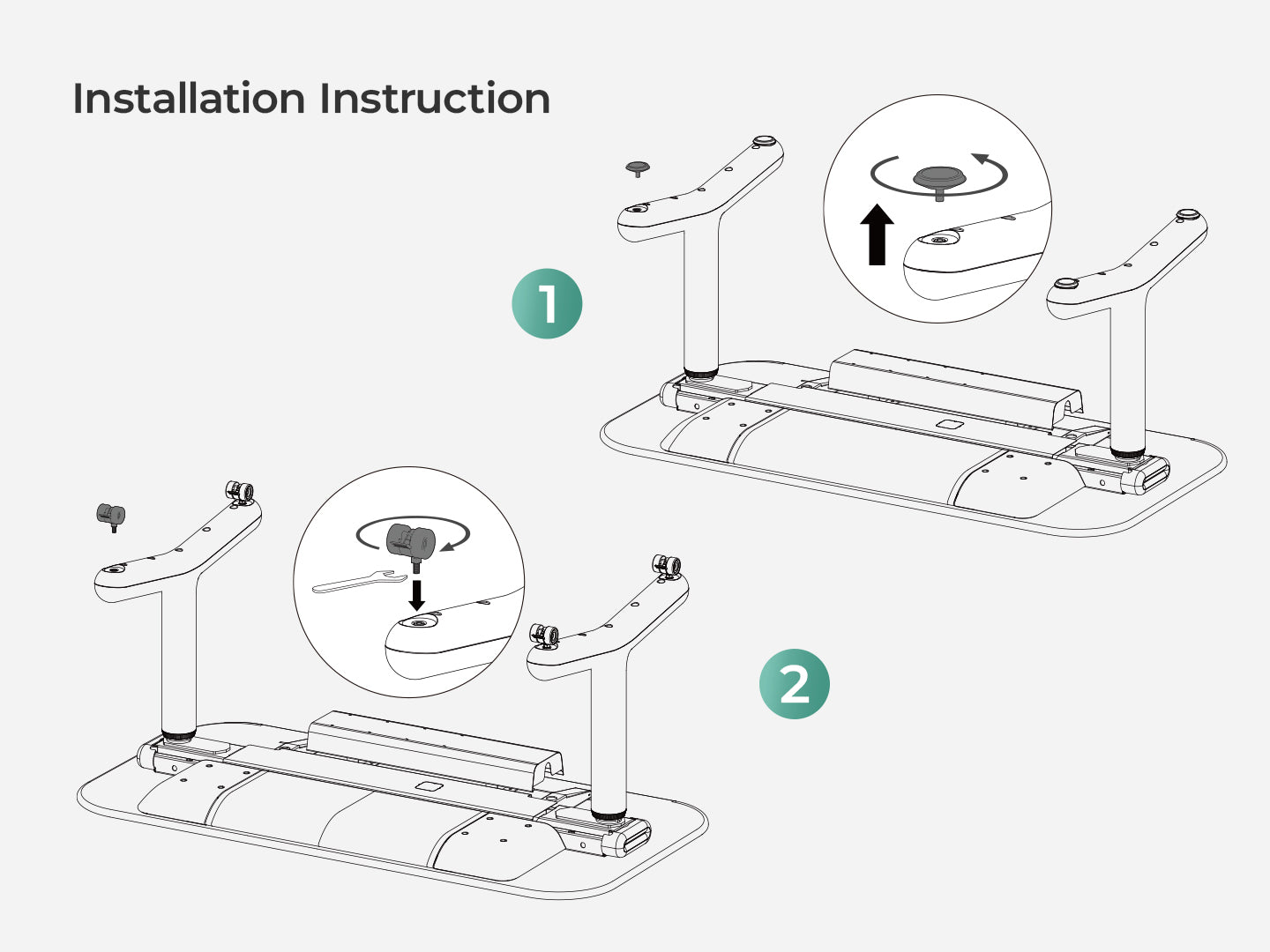 Installation Instruction

1

2