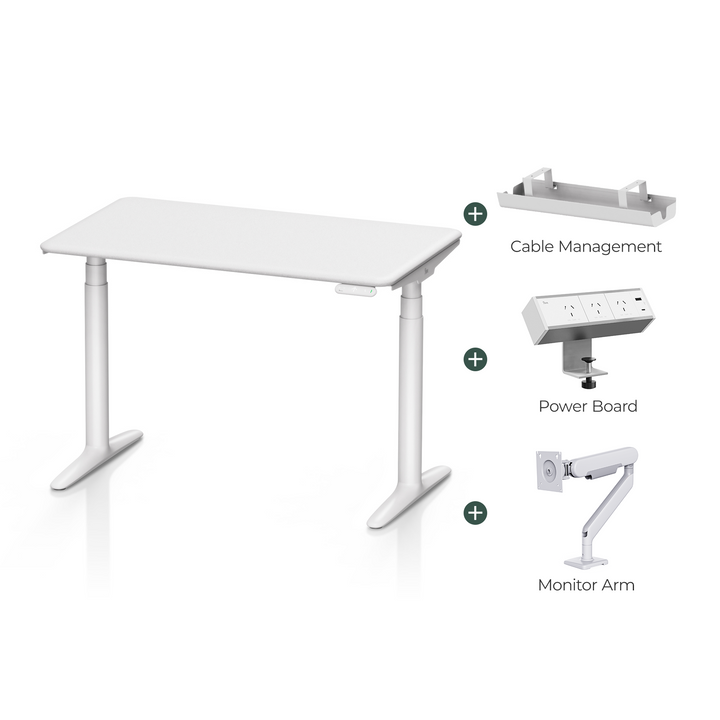 +

Cable Management

+

Power Board

+

Monitor Arm